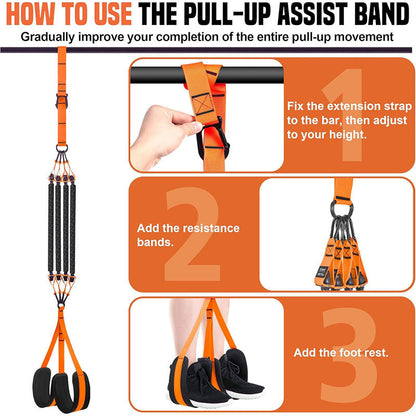 HOW TO USE THE PULL-UP ASSIST BAND

Gradually improve your completion of the entire pull-up movement

1

Fix the extension strap to the bar, then adjust to your height.

2

Add the resistance bands.

3

Add the foot rest.