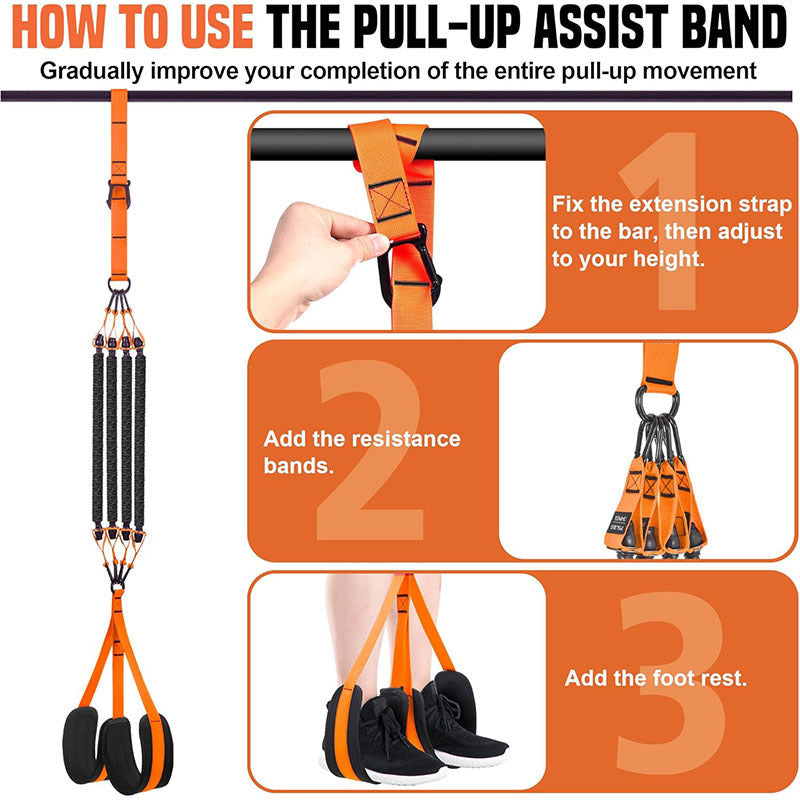 HOW TO USE THE PULL-UP ASSIST BAND

Gradually improve your completion of the entire pull-up movement

1

Fix the extension strap to the bar, then adjust to your height.

2

Add the resistance bands.

3

Add the foot rest.