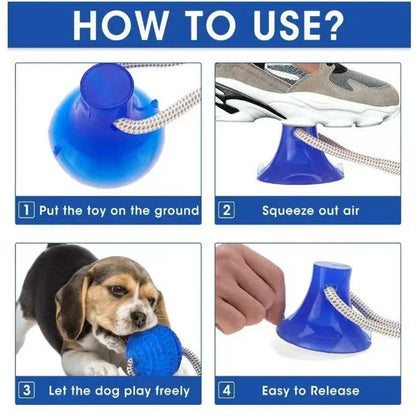 HOW TO USE?

1 Put the toy on the ground

2 Squeeze out air

3 Let the dog play freely

4 Easy to Release